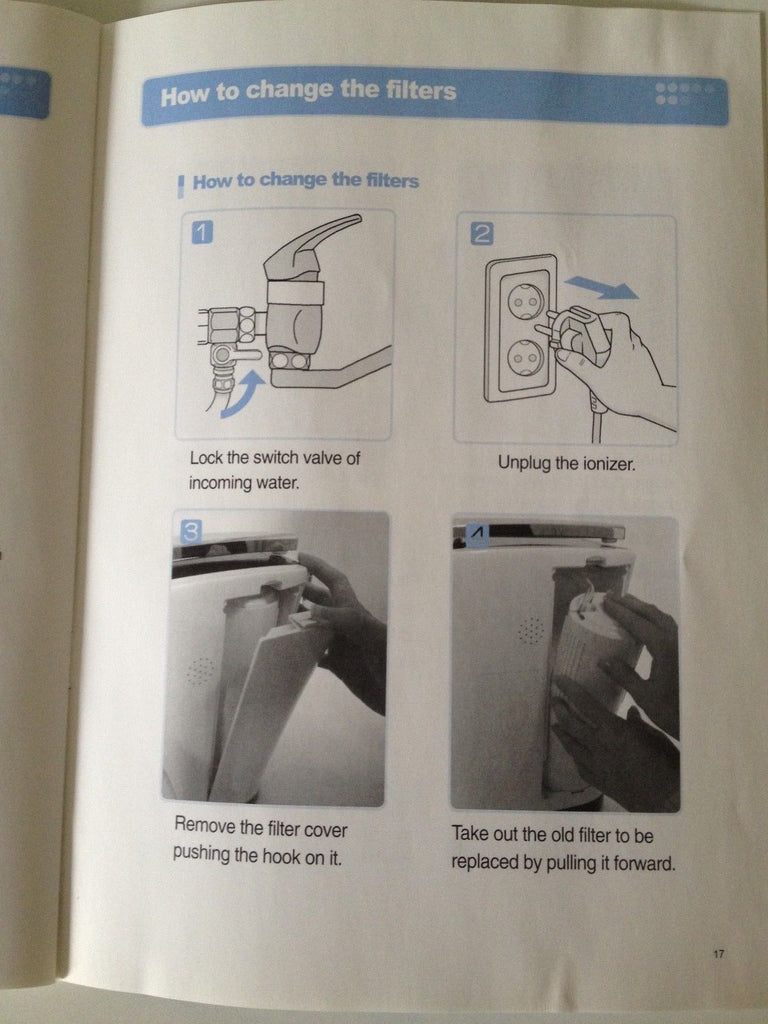 How to change the filters

How to change the filters

1

Lock the switch valve of incoming water.

2

Unplug the ionizer.

3

Remove the filter cover pushing the hook on it.

4

Take out the old filter to be replaced by pulling it forward.

17